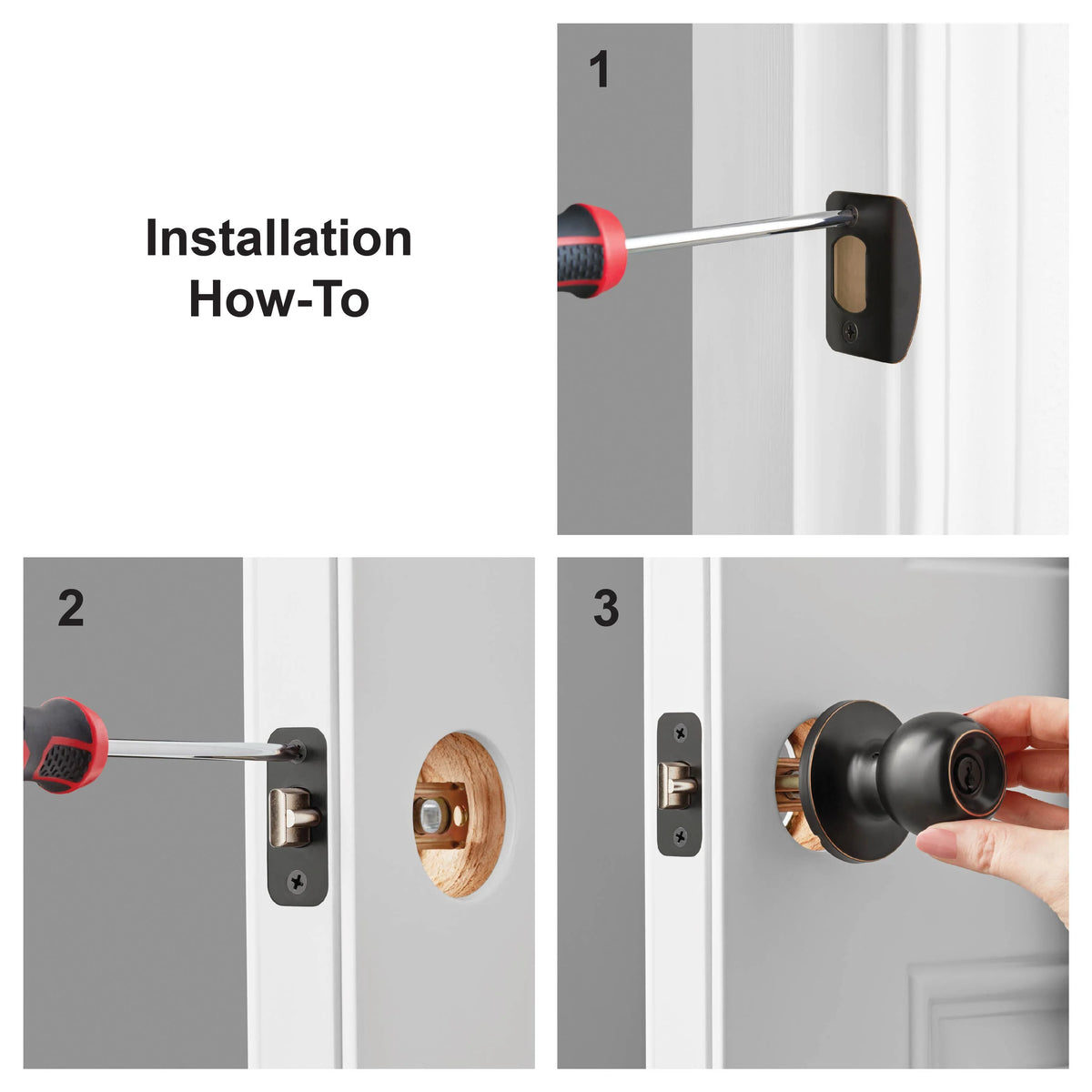 Installation How-To

1

2

3