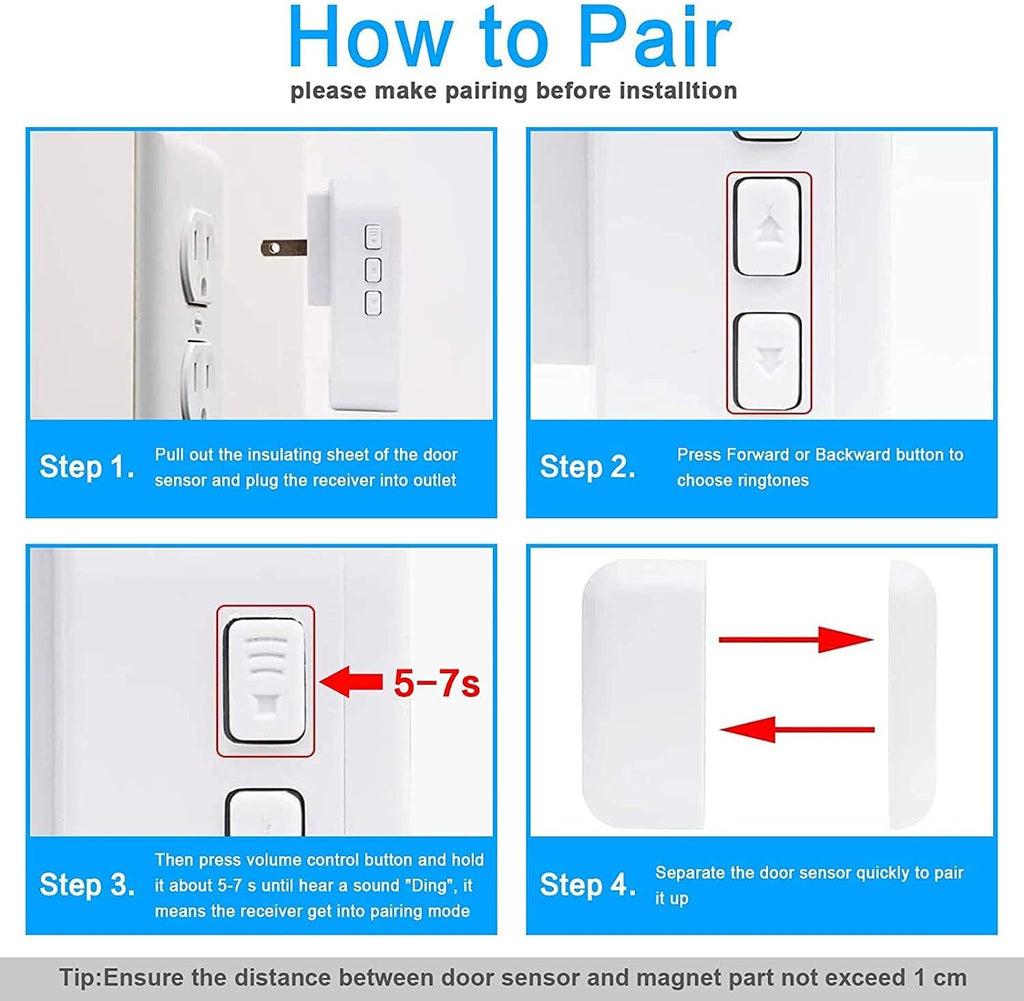 How to Pair

please make pairing before installtion

Step 1. Pull out the insulating sheet of the door sensor and plug the receiver into outlet

Step 2. Press Forward or Backward button to choose ringtones

5-7s

Step 3. Then press volume control button and hold it about 5-7 s until hear a sound "Ding", it means the receiver get into pairing mode

Step 4. Separate the door sensor quickly to pair it up

Tip:Ensure the distance between door sensor and magnet part not exceed 1 cm